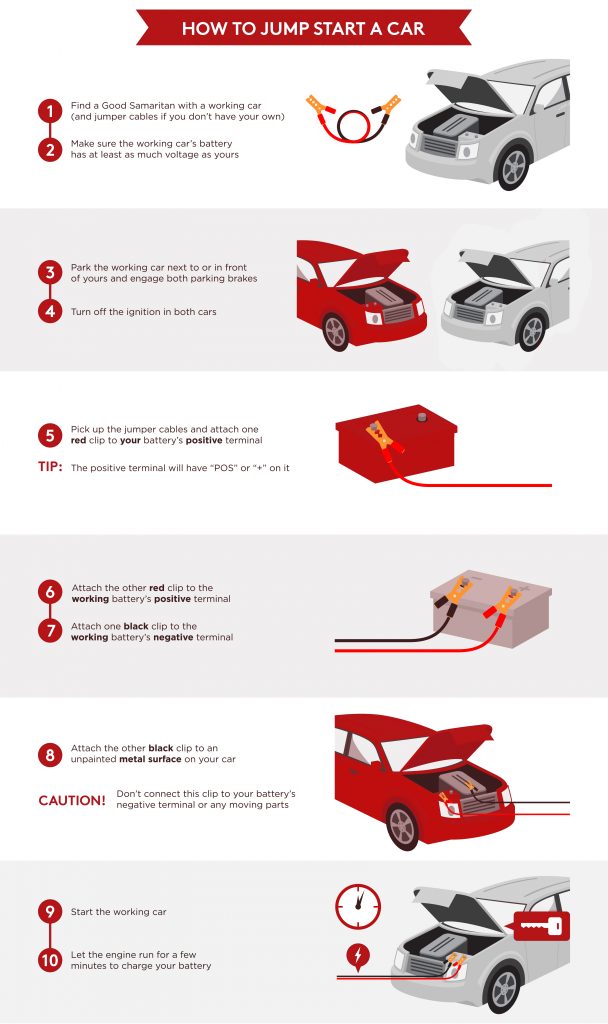 HOW TO JUMP START A CAR

1 Find a Good Samaritan with a working car (and jumper cables if you don't have your own)

2 Make sure the working car's battery has at least as much voltage as yours

3 Park the working car next to or in front of yours and engage both parking brakes

4 Turn off the ignition in both cars

5 Pick up the jumper cables and attach one red clip to your battery's positive terminal

TIP: The positive terminal will have "POS" or "+" on it

6 Attach the other red clip to the working battery's positive terminal

7 Attach one black clip to the working battery's negative terminal

8 Attach the other black clip to an unpainted metal surface on your car

CAUTION! Don't connect this clip to your battery's negative terminal or any moving parts

9 Start the working car

10 Let the engine run for a few minutes to charge your battery