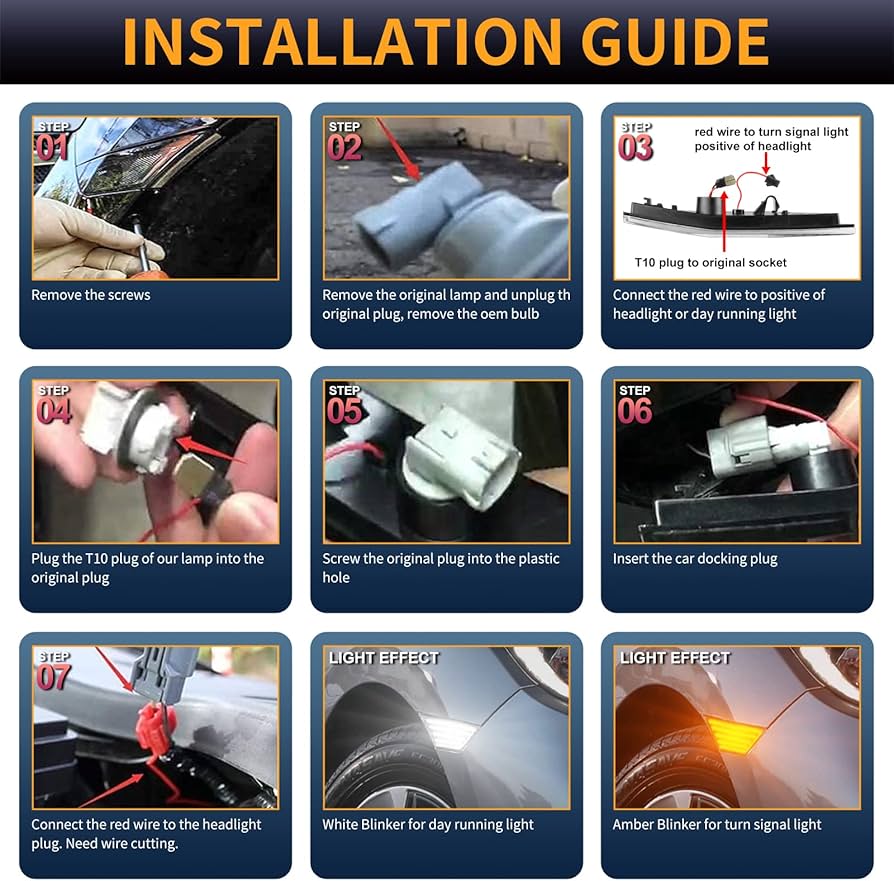 INSTALLATION GUIDE

STEP 01

Remove the screws

STEP 02

Remove the original lamp and unplug th original plug, remove the oem bulb

STEP 03

red wire to turn signal light positive of headlight

T10 plug to original socket

Connect the red wire to positive of headlight or day running light

STEP 04

Plug the T10 plug of our lamp into the original plug

STEP 05

Screw the original plug into the plastic hole

STEP 06

Insert the car docking plug

STEP 07

Connect the red wire to the headlight plug. Need wire cutting.

LIGHT EFFECT

White Blinker for day running light

LIGHT EFFECT

Amber Blinker for turn signal light