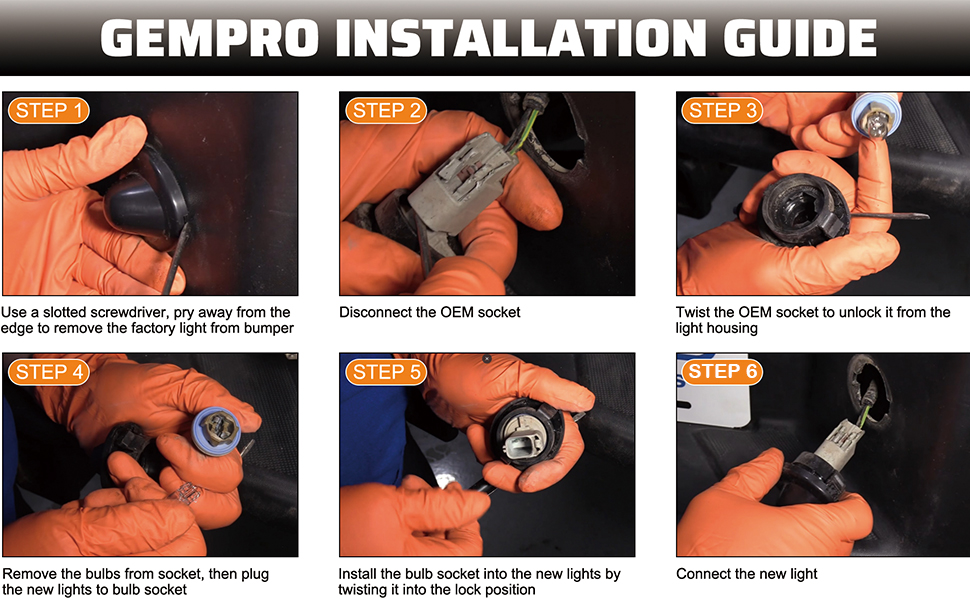 GEMPRO INSTALLATION GUIDE

STEP 1

Use a slotted screwdriver, pry away from the edge to remove the factory light from bumper

STEP 2

Disconnect the OEM socket

STEP 3

Twist the OEM socket to unlock it from the light housing

STEP 4

Remove the bulbs from socket, then plug the new lights to bulb socket

STEP 5

Install the bulb socket into the new lights by twisting it into the lock position

STEP 6

Connect the new light