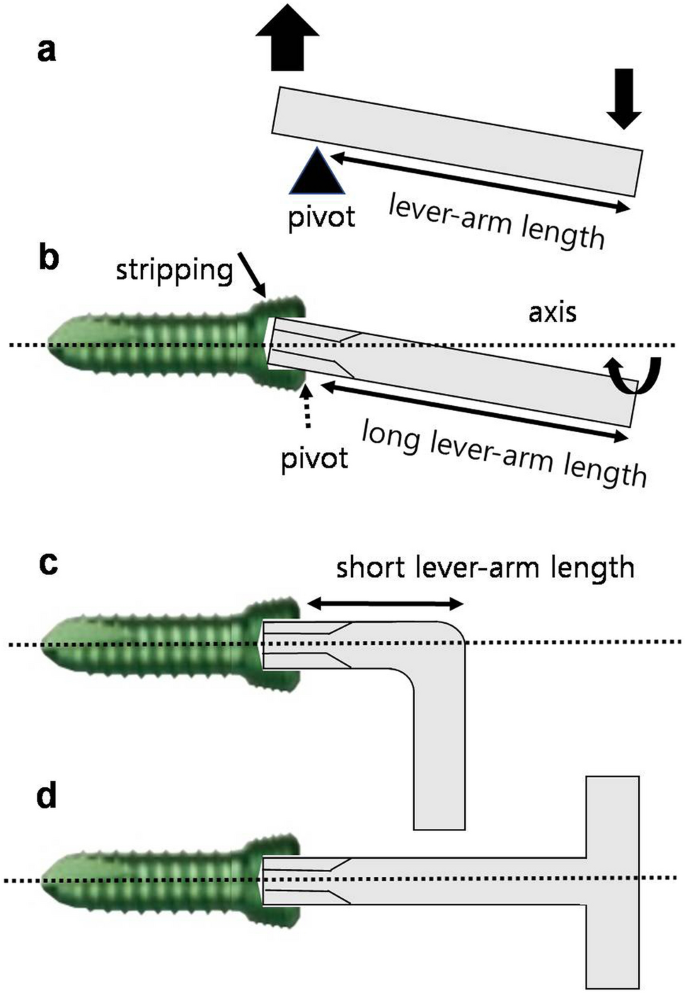 a

pivot

lever-arm length

b

stripping

axis

pivot

long lever-arm length

c

short lever-arm length

d