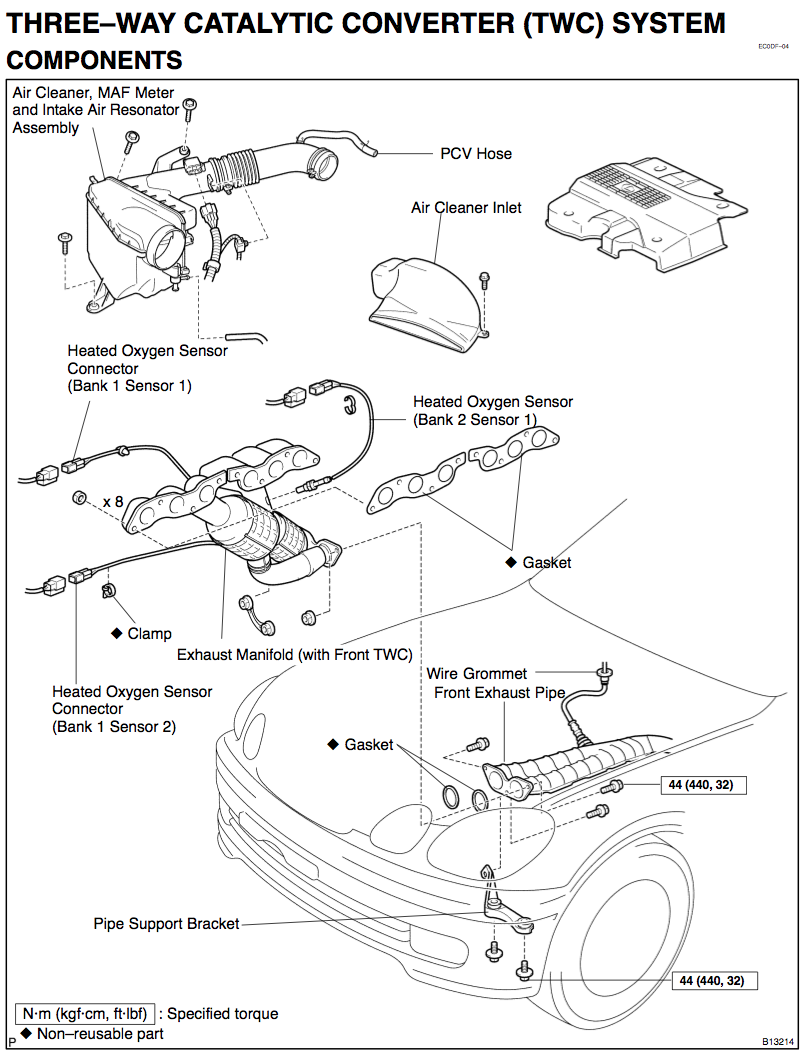 THREE–WAY CATALYTIC CONVERTER (TWC) SYSTEM
COMPONENTS

EC0DF–04

Air Cleaner, MAF Meter and Intake Air Resonator Assembly

PCV Hose

Air Cleaner Inlet

Heated Oxygen Sensor Connector (Bank 1 Sensor 1)

Heated Oxygen Sensor (Bank 2 Sensor 1)

x 8

◆ Gasket

◆ Clamp

Exhaust Manifold (with Front TWC)

Heated Oxygen Sensor Connector (Bank 1 Sensor 2)

Wire Grommet

Front Exhaust Pipe

◆ Gasket

44 (440, 32)

Pipe Support Bracket

44 (440, 32)

N·m (kgf·cm, ft·lbf) : Specified torque

◆ Non–reusable part

P

B13214