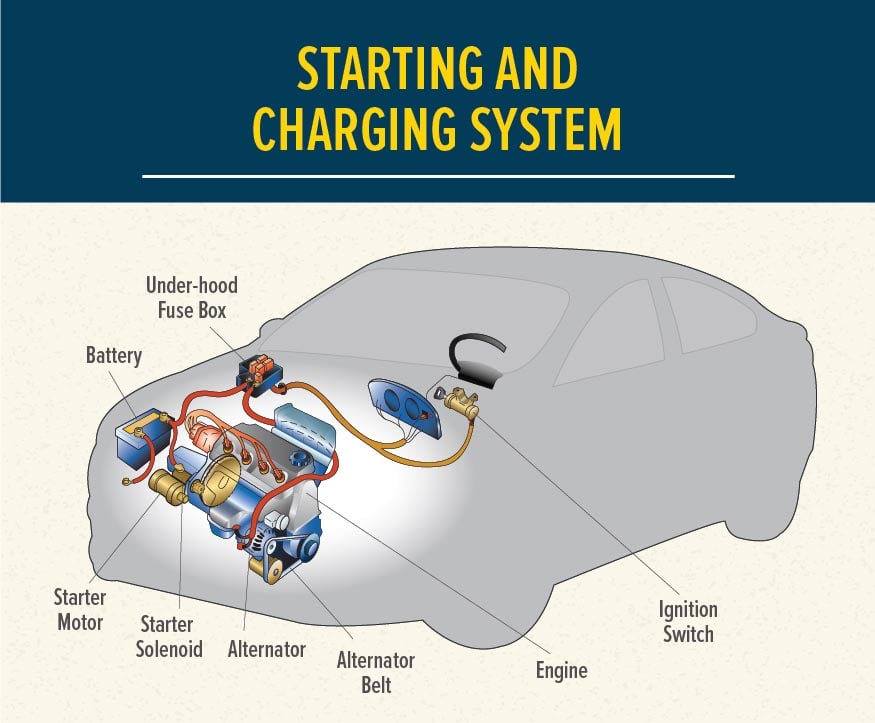 STARTING AND CHARGING SYSTEM

Under-hood Fuse Box

Battery

Starter Motor

Starter Solenoid

Alternator

Alternator Belt

Engine

Ignition Switch