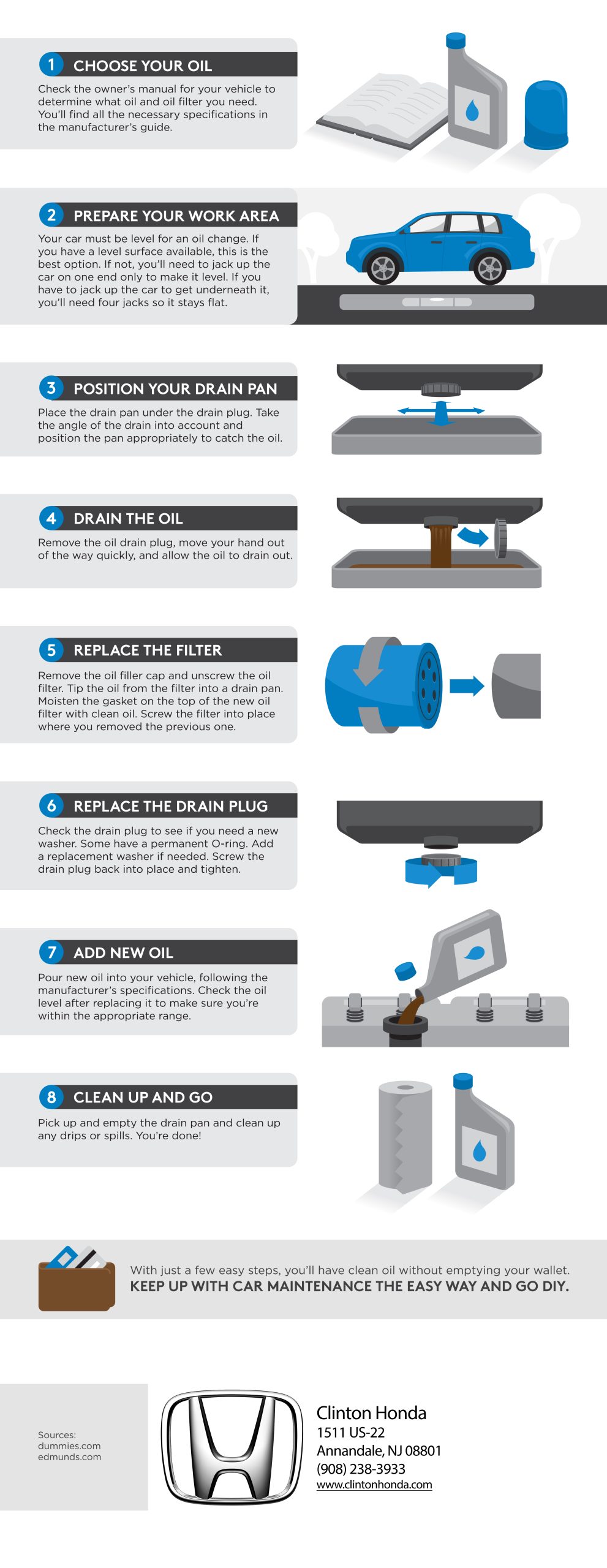 1 CHOOSE YOUR OIL

Check the owner's manual for your vehicle to determine what oil and oil filter you need. You'll find all the necessary specifications in the manufacturer's guide.

2 PREPARE YOUR WORK AREA

Your car must be level for an oil change. If you have a level surface available, this is the best option. If not, you'll need to jack up the car on one end only to make it level. If you have to jack up the car to get underneath it, you'll need four jacks so it stays flat.

3 POSITION YOUR DRAIN PAN

Place the drain pan under the drain plug. Take the angle of the drain into account and position the pan appropriately to catch the oil.

4 DRAIN THE OIL

Remove the oil drain plug, move your hand out of the way quickly, and allow the oil to drain out.

5 REPLACE THE FILTER

Remove the oil filler cap and unscrew the oil filter. Tip the oil from the filter into a drain pan. Moisten the gasket on the top of the new oil filter with clean oil. Screw the filter into place where you removed the previous one.

6 REPLACE THE DRAIN PLUG

Check the drain plug to see if you need a new washer. Some have a permanent O-ring. Add a replacement washer if needed. Screw the drain plug back into place and tighten.

7 ADD NEW OIL

Pour new oil into your vehicle, following the manufacturer's specifications. Check the oil level after replacing it to make sure you're within the appropriate range.

8 CLEAN UP AND GO

Pick up and empty the drain pan and clean up any drips or spills. You're done!

With just a few easy steps, you'll have clean oil without emptying your wallet.
KEEP UP WITH CAR MAINTENANCE THE EASY WAY AND GO DIY.

Sources:
dummies.com
edmunds.com

Clinton Honda
1511 US-22
Annandale, NJ 08801
(908) 238-3933
www.clintonhonda.com