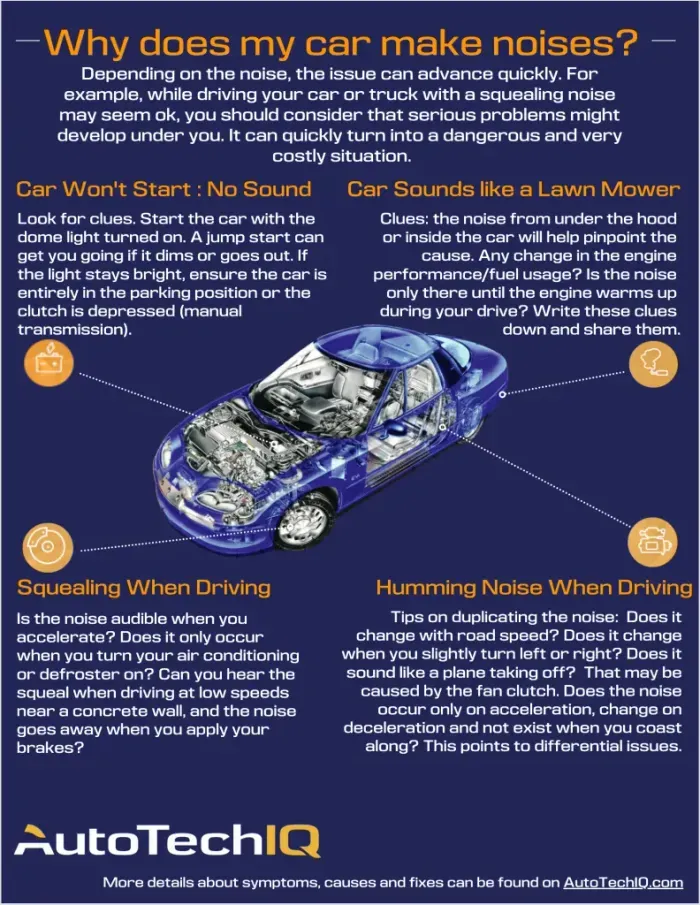 Why does my car make noises?

Depending on the noise, the issue can advance quickly. For example, while driving your car or truck with a squealing noise may seem ok, you should consider that serious problems might develop under you. It can quickly turn into a dangerous and very costly situation.

Car Won't Start : No Sound

Look for clues. Start the car with the dome light turned on. A jump start can get you going if it dims or goes out. If the light stays bright, ensure the car is entirely in the parking position or the clutch is depressed (manual transmission).

Car Sounds like a Lawn Mower

Clues: the noise from under the hood or inside the car will help pinpoint the cause. Any change in the engine performance/fuel usage? Is the noise only there until the engine warms up during your drive? Write these clues down and share them.

Squealing When Driving

Is the noise audible when you accelerate? Does it only occur when you turn your air conditioning or defroster on? Can you hear the squeal when driving at low speeds near a concrete wall, and the noise goes away when you apply your brakes?

Humming Noise When Driving

Tips on duplicating the noise: Does it change with road speed? Does it change when you slightly turn left or right? Does it sound like a plane taking off? That may be caused by the fan clutch. Does the noise occur only on acceleration, change on deceleration and not exist when you coast along? This points to differential issues.

AutoTechIQ

More details about symptoms, causes and fixes can be found on AutoTechIQ.com